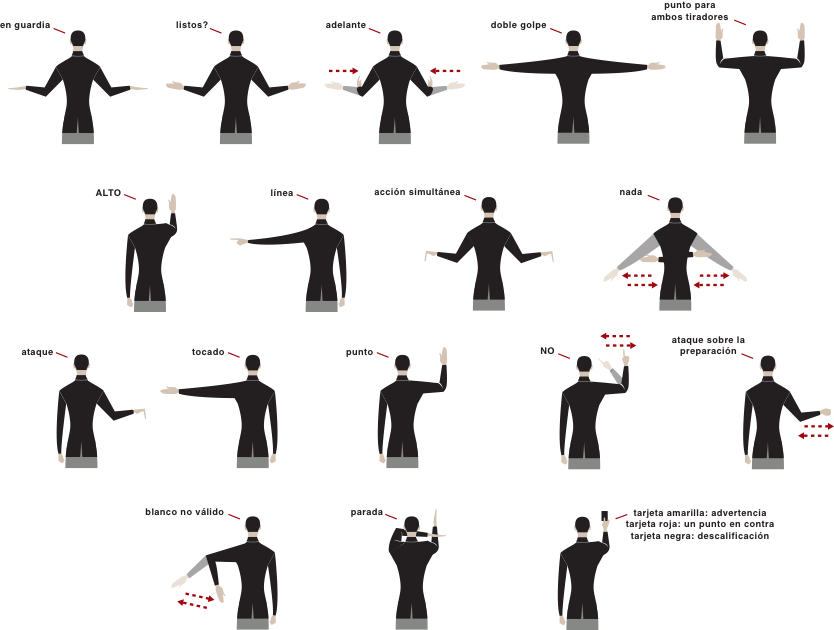 en guardia

listos?

adelante

doble golpe

punto para ambos tiradores

ALTO

línea

acción simultánea

nada

ataque

tocado

punto

NO

ataque sobre la preparación

blanco no válido

parada

tarjeta amarilla: advertencia
tarjeta roja: un punto en contra
tarjeta negra: descalificación